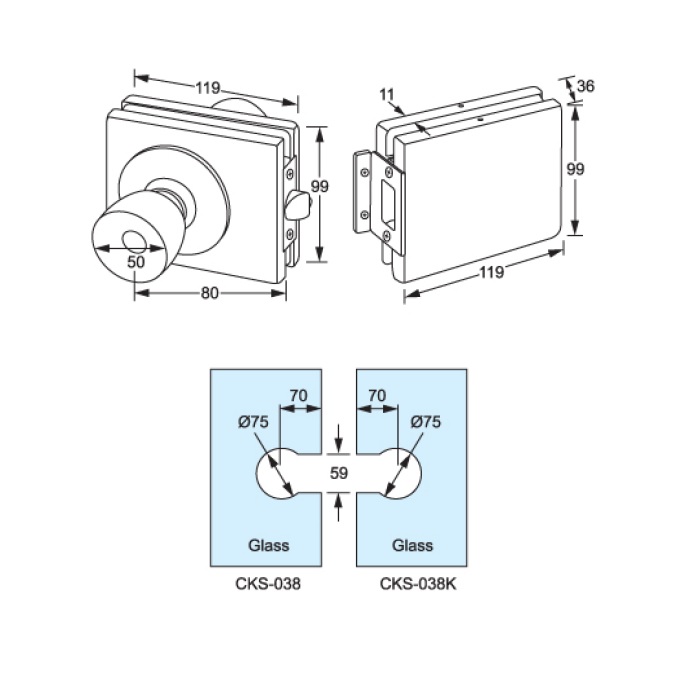 119

99

50

80

11

36

99

119

70

Ø75

70

Ø75

59

Glass

Glass

CKS-038

CKS-038K