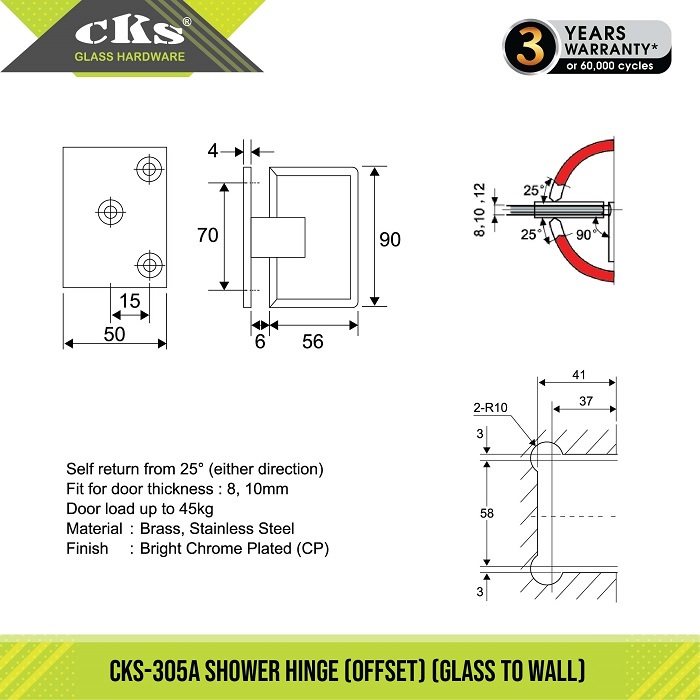 CKS®
GLASS HARDWARE

3 YEARS WARRANTY*
or 60,000 cycles

4
70
90
15
50
6
56

8, 10, 12
25°
25°
90°

41
37
2-R10
3
58
3

Self return from 25° (either direction)
Fit for door thickness : 8, 10mm
Door load up to 45kg
Material : Brass, Stainless Steel
Finish : Bright Chrome Plated (CP)

CKS-305A SHOWER HINGE (OFFSET) (GLASS TO WALL)