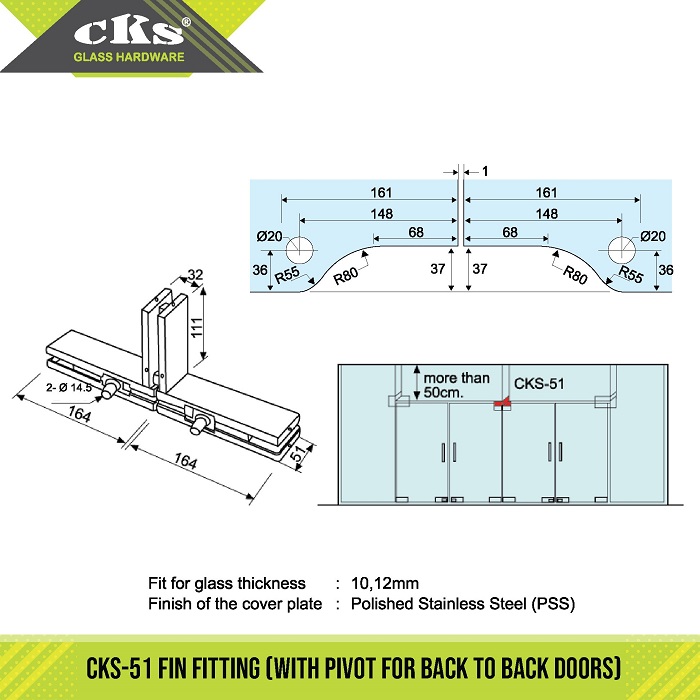 CKS®
GLASS HARDWARE

1
161
161
148
148
68
68
Ø20
Ø20
36
R55
R80
37
37
R80
R55
36

32
111
2- Ø 14.5
164
164
51

more than 50cm.
CKS-51

Fit for glass thickness : 10,12mm
Finish of the cover plate : Polished Stainless Steel (PSS)

CKS-51 FIN FITTING (WITH PIVOT FOR BACK TO BACK DOORS)